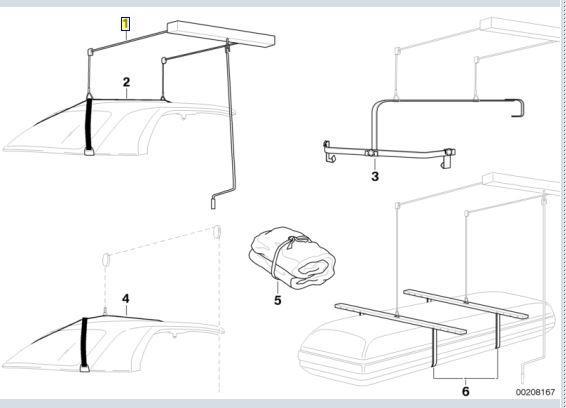 1
2
3
4
5
6
00208167