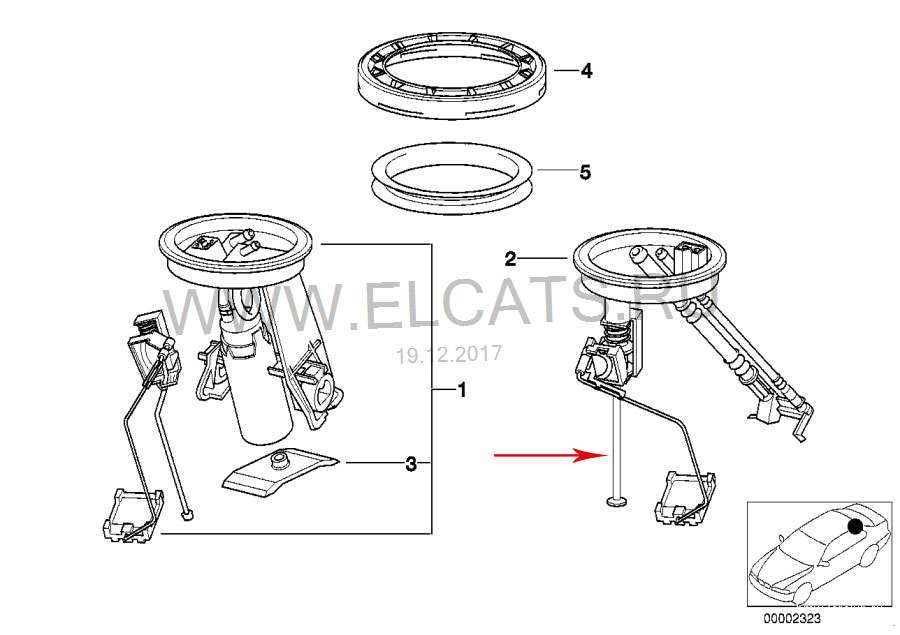 4

5

2

WWW.ELCATS.RU

19.12.2017

1

3

00002323