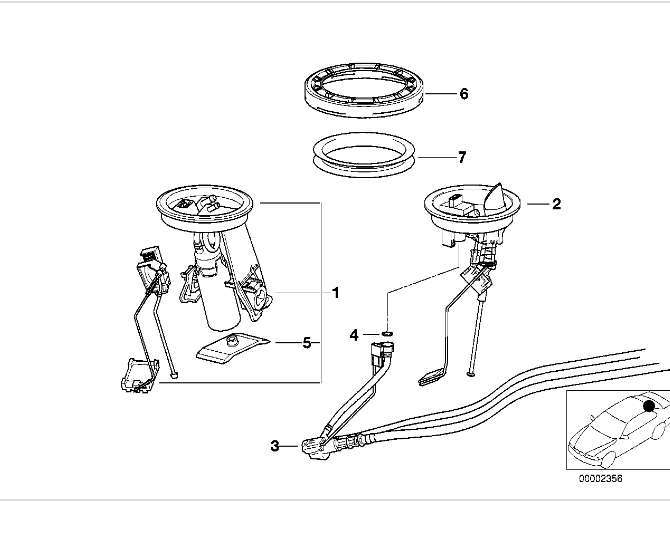 6

7

2

1

4

5

3

00002356